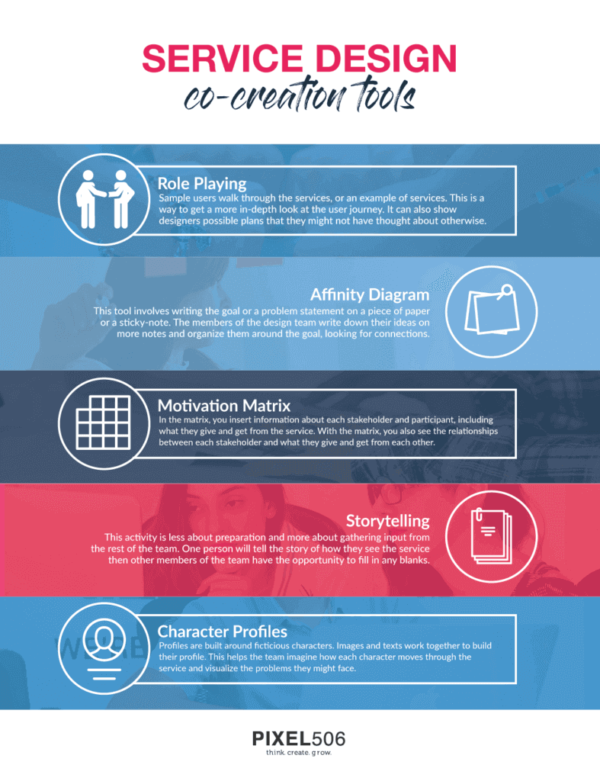 SERVICE DESIGN
co-creation tools

Role Playing
Sample users walk through the services, or an example of services. This is a way to get a more in-depth look at the user journey. It can also show designers possible plans that they might not have thought about otherwise.

Affinity Diagram
This tool involves writing the goal or a problem statement on a piece of paper or a sticky-note. The members of the design team write down their ideas on more notes and organize them around the goal, looking for connections.

Motivation Matrix
In the matrix, you insert information about each stakeholder and participant, including what they give and get from the service. With the matrix, you also see the relationships between each stakeholder and what they give and get from each other.

Storytelling
This activity is less about preparation and more about gathering input from the rest of the team. One person will tell the story of how they see the service then other members of the team have the opportunity to fill in any blanks.

Character Profiles
Profiles are built around ficticious characters. Images and texts work together to build their profile. This helps the team imagine how each character moves through the service and visualize the problems they might face.

PIXEL506
think. create. grow.