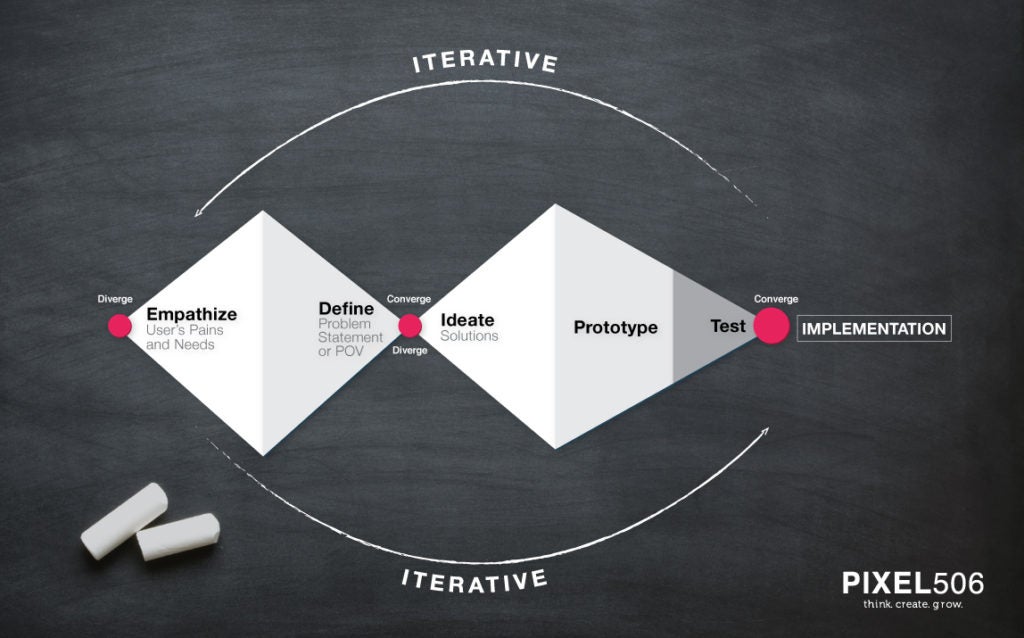 ITERATIVE

Diverge

Empathize
User's Pains and Needs

Define
Problem Statement or POV

Converge

Diverge

Ideate
Solutions

Prototype

Test

Converge

IMPLEMENTATION

ITERATIVE

PIXEL506
think. create. grow.