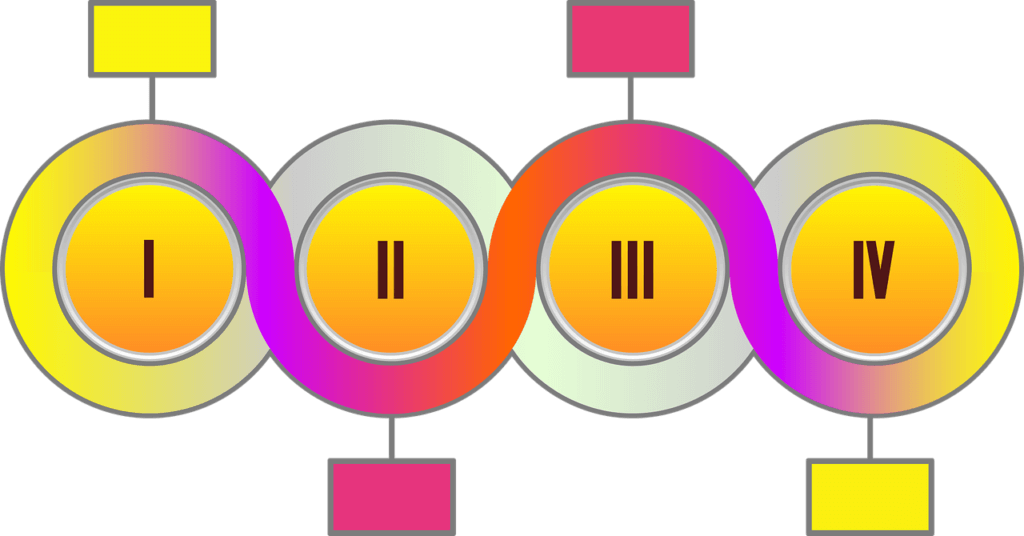 I

II

III

IV