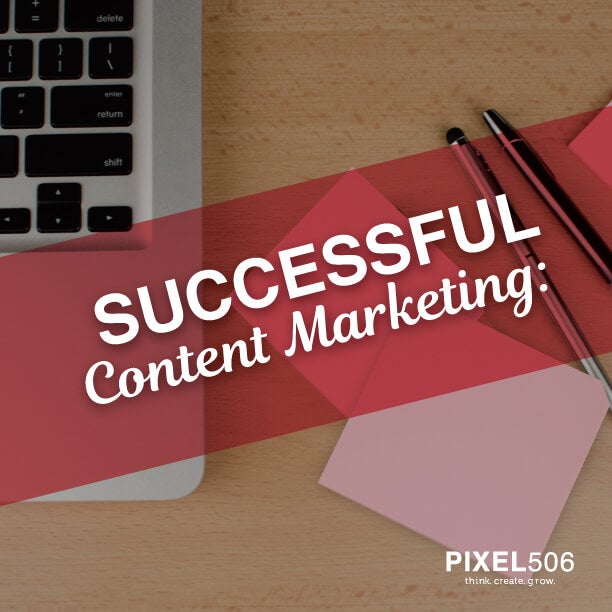 +
=
delete
{
[
}
]
|
\
"
'
enter
return
shift

SUCCESSFUL
Content Marketing:

PIXEL506
think. create. grow.